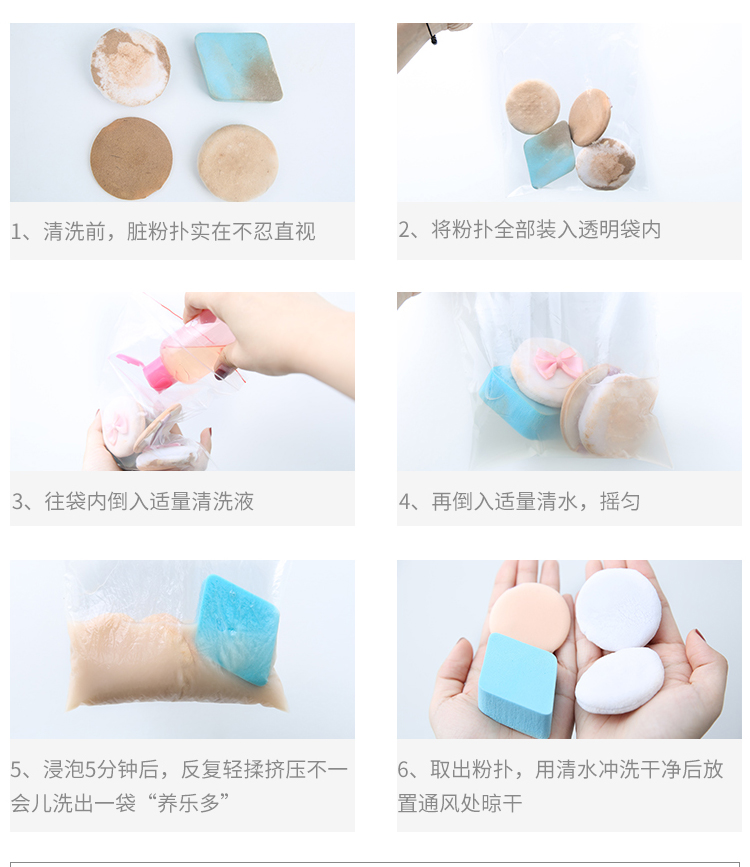 1、清洗前，脏粉扑实在不忍直视

2、将粉扑全部装入透明袋内

3、往袋内倒入适量清洗液

4、再倒入适量清水，摇匀

5、浸泡5分钟后，反复轻揉挤压不一会儿洗出一袋“养乐多”

6、取出粉扑，用清水冲洗干净后放置通风处晾干